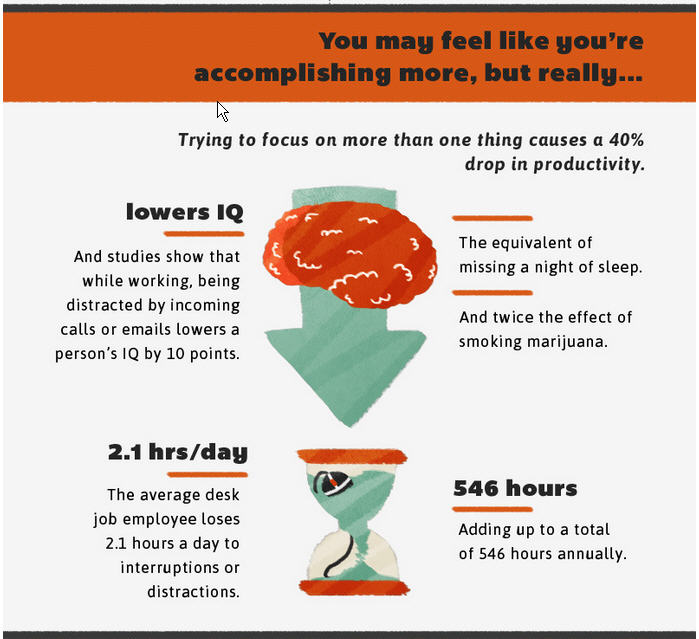 You may feel like you're accomplishing more, but really...

Trying to focus on more than one thing causes a 40% drop in productivity.

lowers IQ

And studies show that while working, being distracted by incoming calls or emails lowers a person's IQ by 10 points.

The equivalent of missing a night of sleep.

And twice the effect of smoking marijuana.

2.1 hrs/day

The average desk job employee loses 2.1 hours a day to interruptions or distractions.

546 hours

Adding up to a total of 546 hours annually.